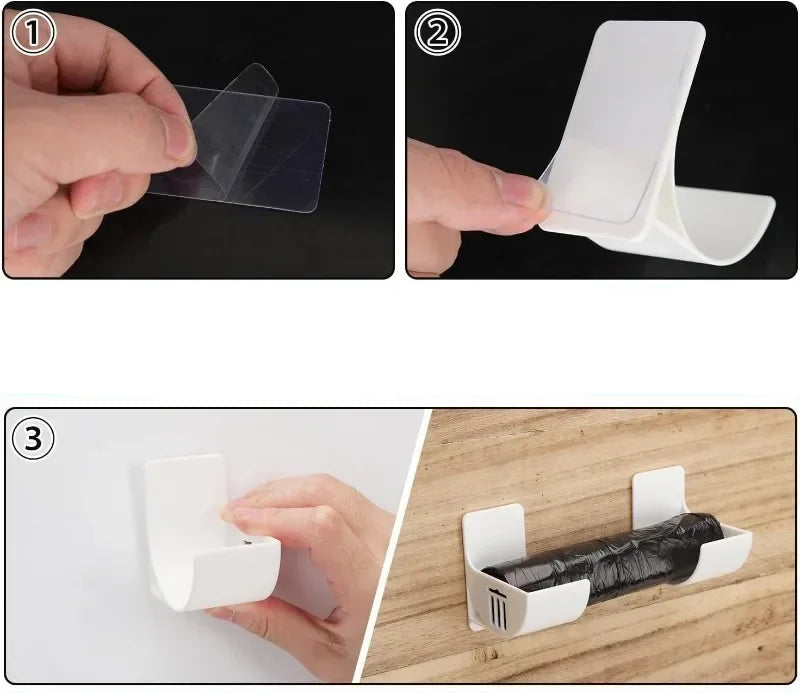 ①

②

③