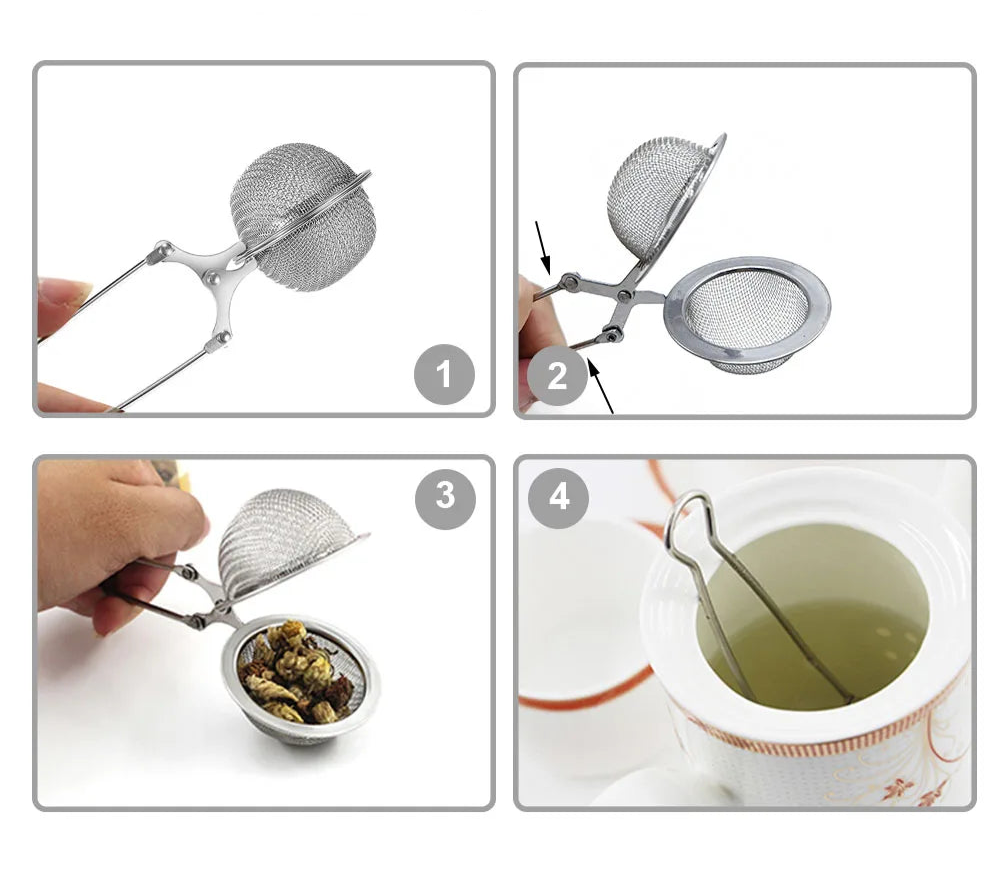 1

2

3

4