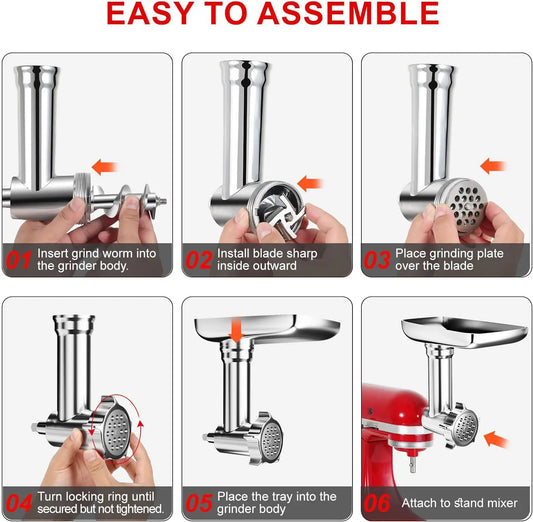 EASY TO ASSEMBLE

01 Insert grind worm into the grinder body.

02 Install blade sharp inside outward

03 Place grinding plate over the blade

04 Turn locking ring until secured but not tightened.

05 Place the tray into the grinder body

06 Attach to stand mixer