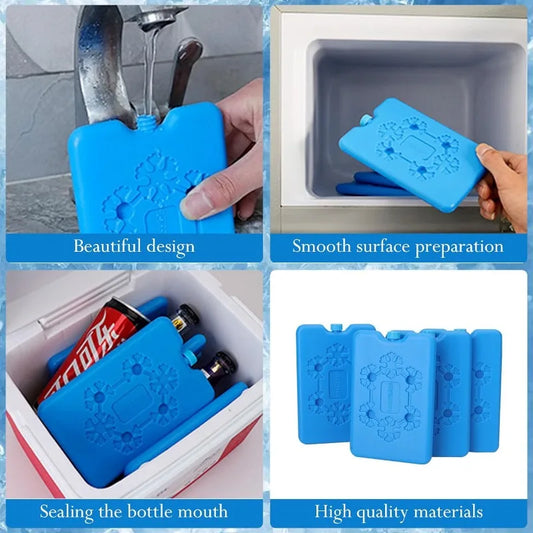 Beautiful design

Smooth surface preparation

Sealing the bottle mouth

High quality materials