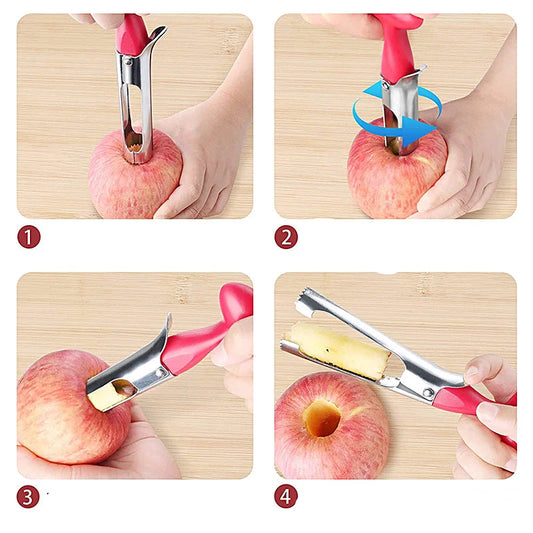 1

2

3

4