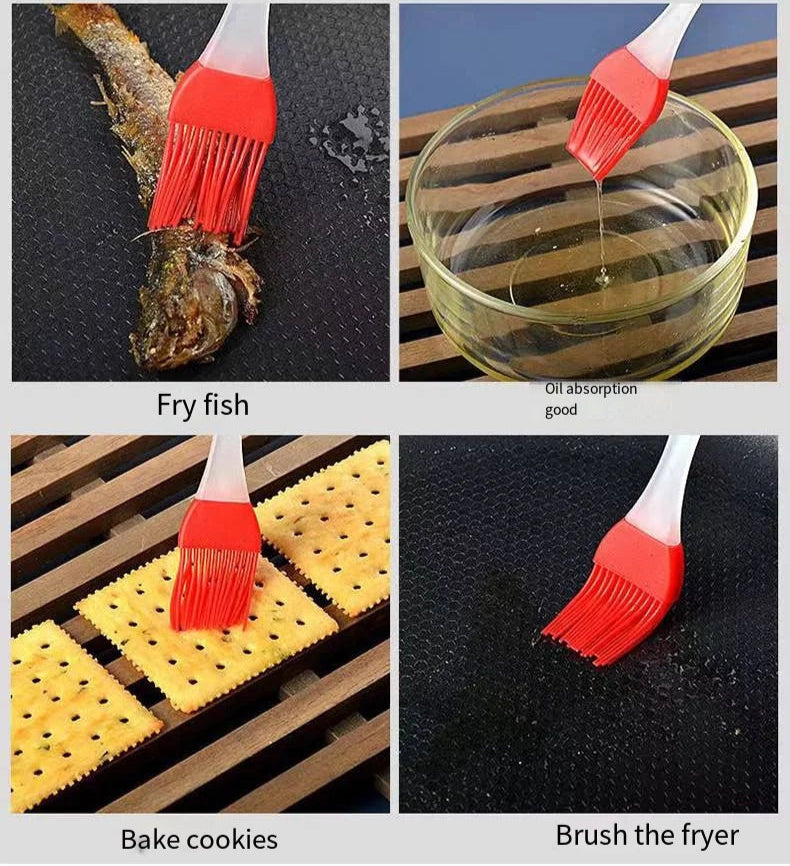 Fry fish

Oil absorption good

Bake cookies

Brush the fryer