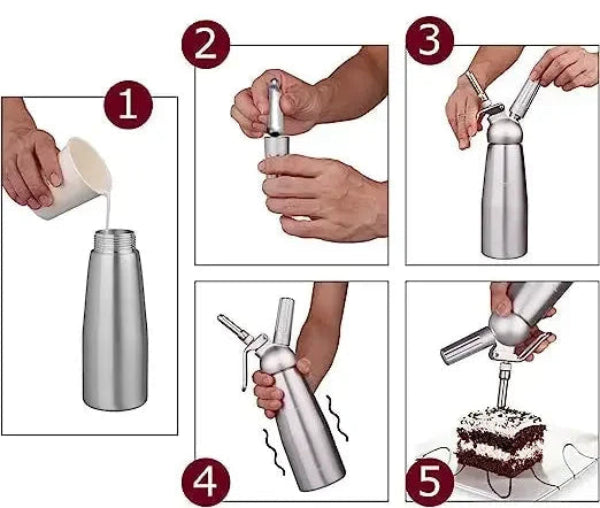 1
2
3
4
5