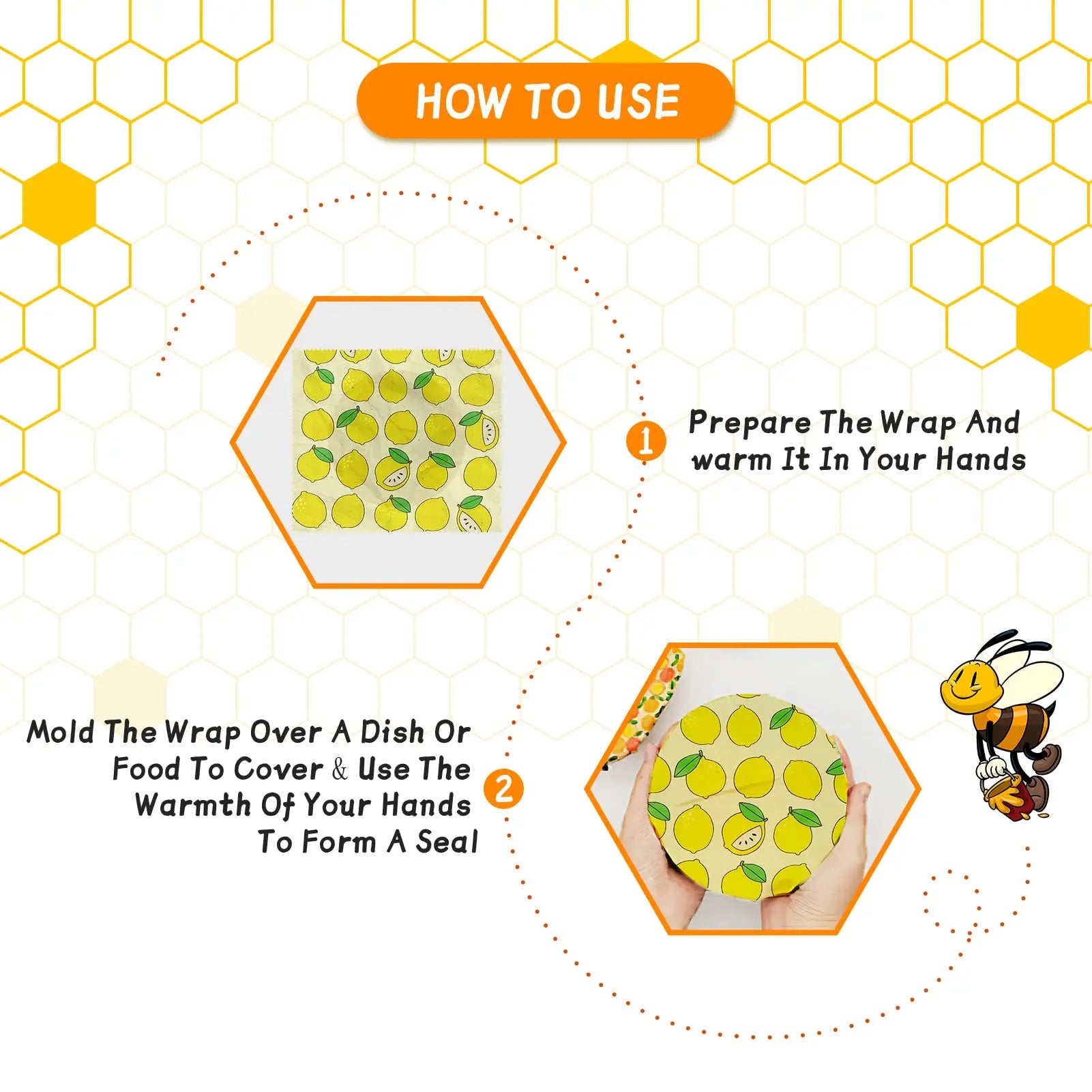 HOW TO USE

1 Prepare The Wrap And warm It In Your Hands

Mold The Wrap Over A Dish Or Food To Cover & Use The Warmth Of Your Hands To Form A Seal 2