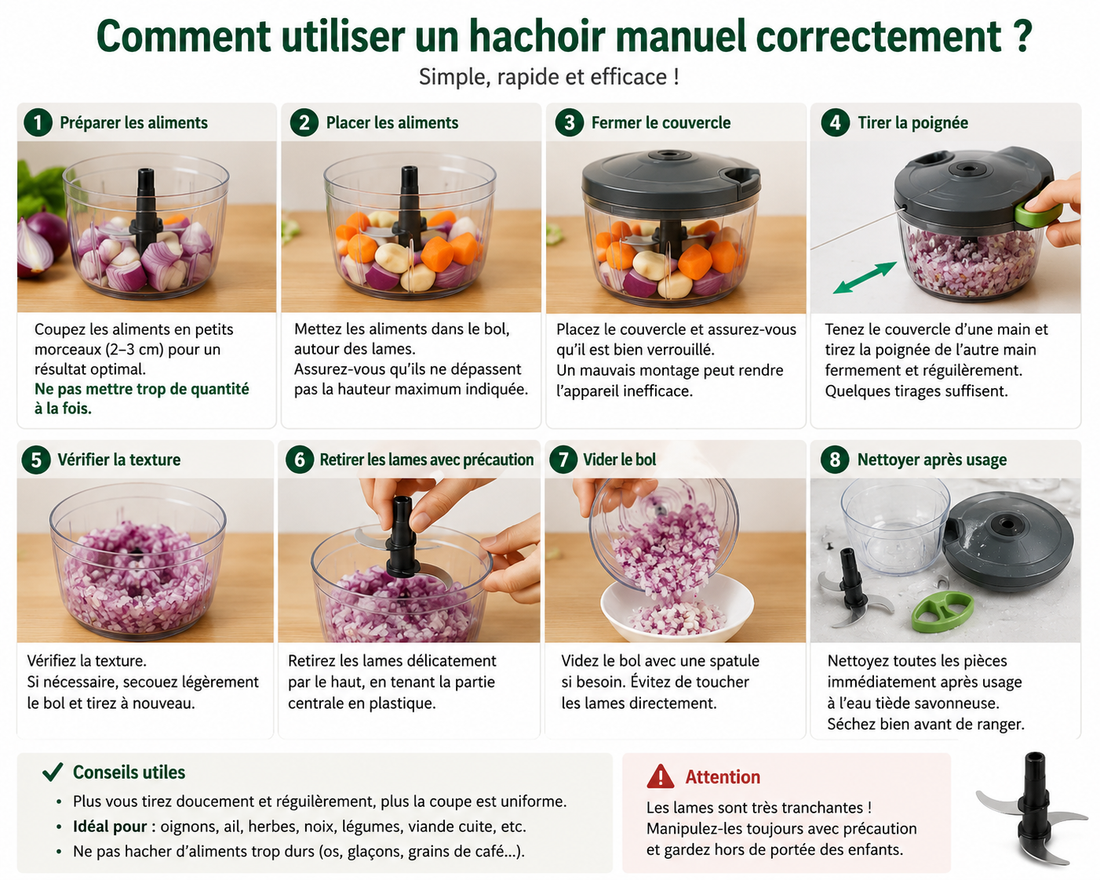 Comment utiliser un hachoir manuel correctement ?

Simple, rapide et efficace !

1 Préparer les aliments

Coupez les aliments en petits morceaux (2–3 cm) pour un résultat optimal.
Ne pas mettre trop de quantité à la fois.

2 Placer les aliments

Mettez les aliments dans le bol, autour des lames.
Assurez-vous qu'ils ne dépassent pas la hauteur maximum indiquée.

3 Fermer le couvercle

Placez le couvercle et assurez-vous qu'il est bien verrouillé.
Un mauvais montage peut rendre l'appareil inefficace.

4 Tirer la poignée

Tenez le couvercle d'une main et tirez la poignée de l'autre main fermement et régulièrement.
Quelques tirages suffisent.

5 Vérifier la texture

Vérifiez la texture.
Si nécessaire, secouez légèrement le bol et tirez à nouveau.

6 Retirer les lames avec précaution

Retirez les lames délicatement par le haut, en tenant la partie centrale en plastique.

7 Vider le bol

Videz le bol avec une spatule si besoin. Évitez de toucher les lames directement.

8 Nettoyer après usage

Nettoyez toutes les pièces immédiatement après usage à l'eau tiède savonneuse.
Séchez bien avant de ranger.

Conseils utiles

• Plus vous tirez doucement et régulièrement, plus la coupe est uniforme.
• Idéal pour : oignons, ail, herbes, noix, légumes, viande cuite, etc.
• Ne pas hacher d'aliments trop durs (os, glaçons, grains de café...).

Attention

Les lames sont très tranchantes !
Manipulez-les toujours avec précaution et gardez hors de portée des enfants.