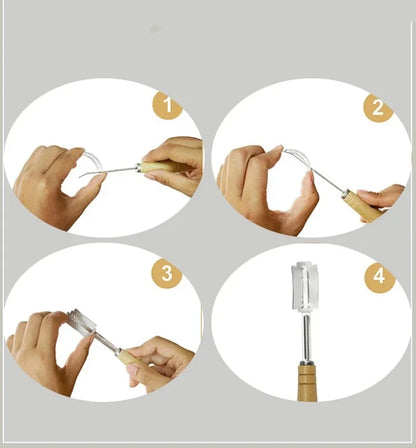 1

2

3

4