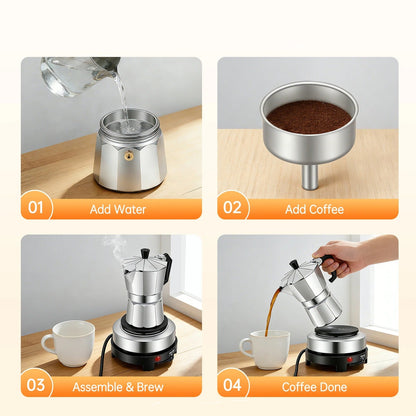 01 Add Water

02 Add Coffee

03 Assemble & Brew

04 Coffee Done