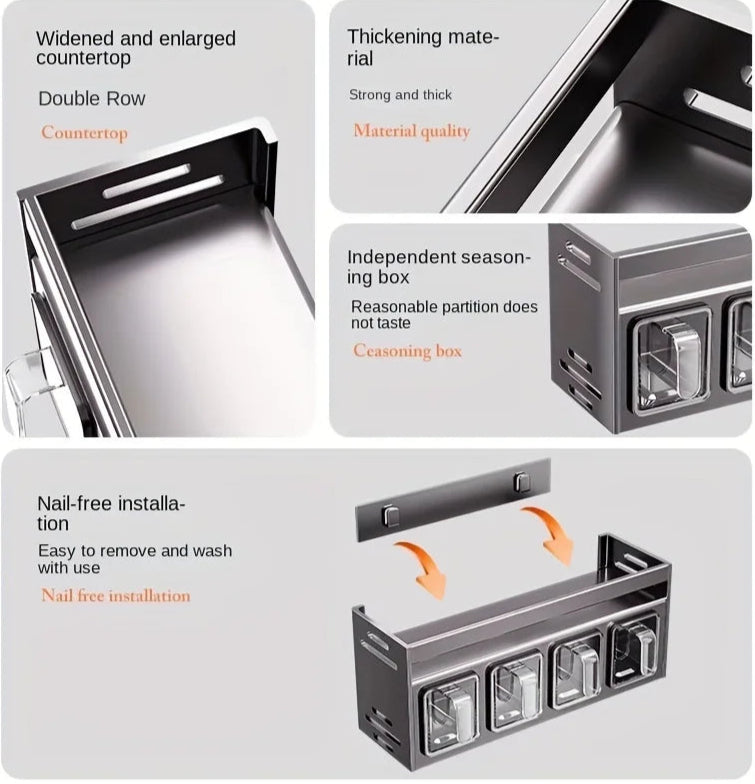 Widened and enlarged countertop

Double Row

Countertop

Thickening material

Strong and thick

Material quality

Independent seasoning box

Reasonable partition does not taste

Ceasoning box

Nail-free installation

Easy to remove and wash with use

Nail free installation