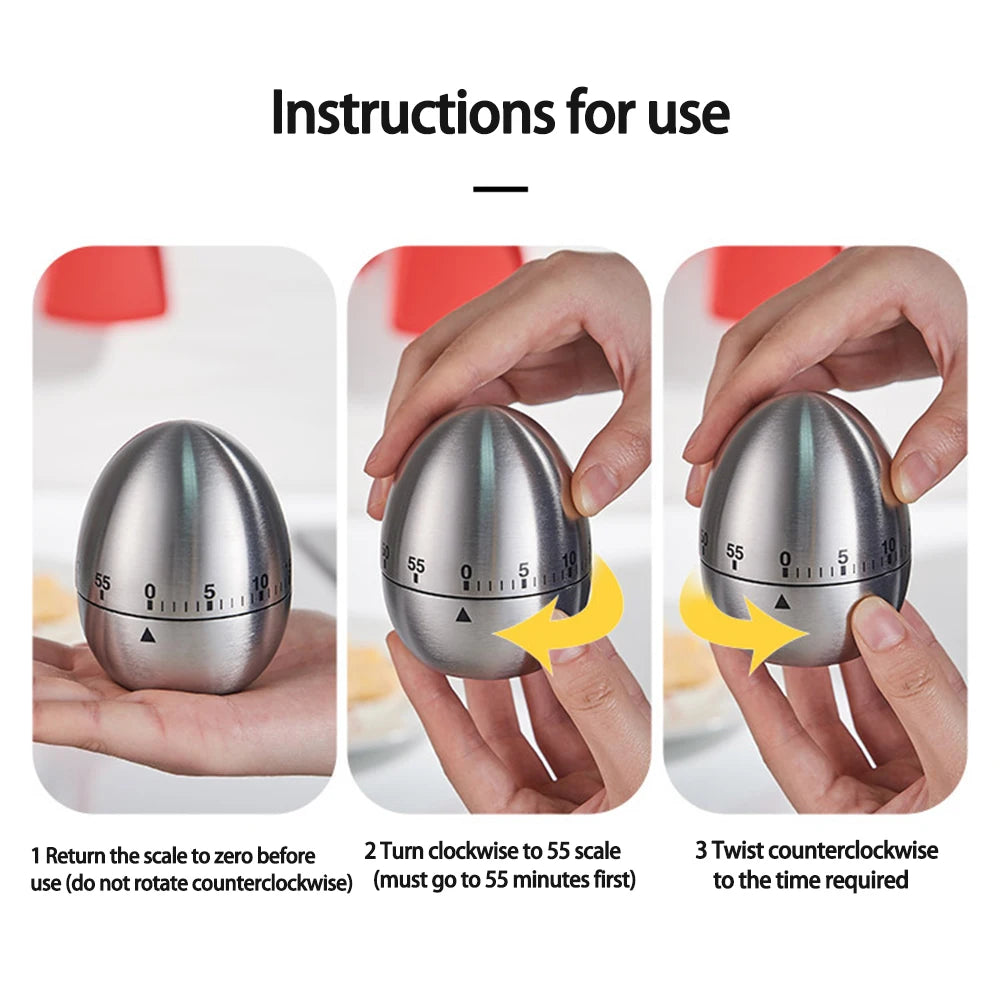 Instructions for use

55 0 5 10

50 55 0 5 10

50 55 0 5 10

1 Return the scale to zero before use (do not rotate counterclockwise)

2 Turn clockwise to 55 scale (must go to 55 minutes first)

3 Twist counterclockwise to the time required