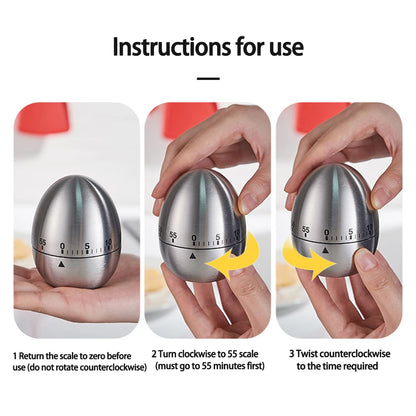 Instructions for use

55 0 5 10

55 0 5 10

55 0 5 10

1 Return the scale to zero before use (do not rotate counterclockwise)

2 Turn clockwise to 55 scale (must go to 55 minutes first)

3 Twist counterclockwise to the time required