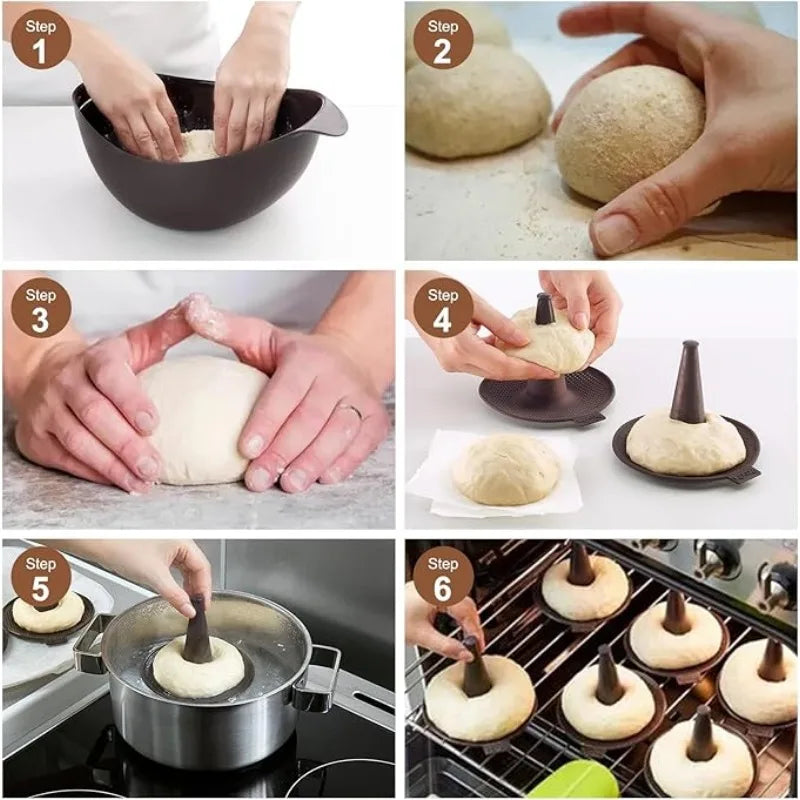 Step 1

Step 2

Step 3

Step 4

Step 5

Step 6